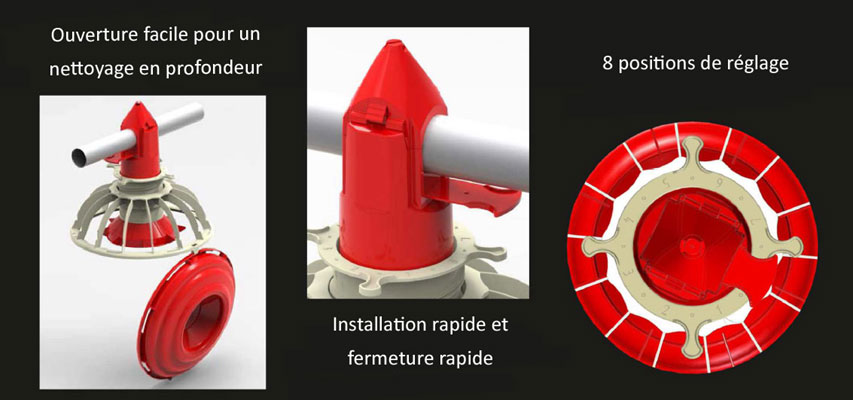 Ouverture facile pour un nettoyage en profondeur

Installation rapide et fermeture rapide

8 positions de réglage